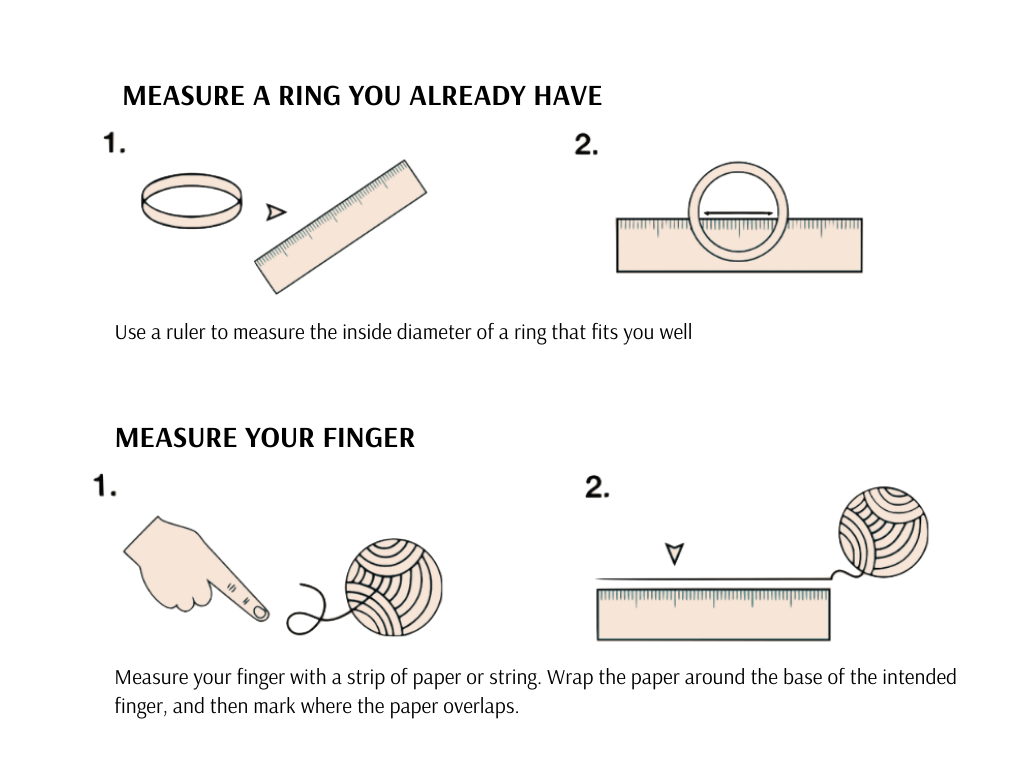 MEASURE A RING YOU ALREADY HAVE

1.

2.

Use a ruler to measure the inside diameter of a ring that fits you well

MEASURE YOUR FINGER

1.

2.

Measure your finger with a strip of paper or string. Wrap the paper around the base of the intended finger, and then mark where the paper overlaps.